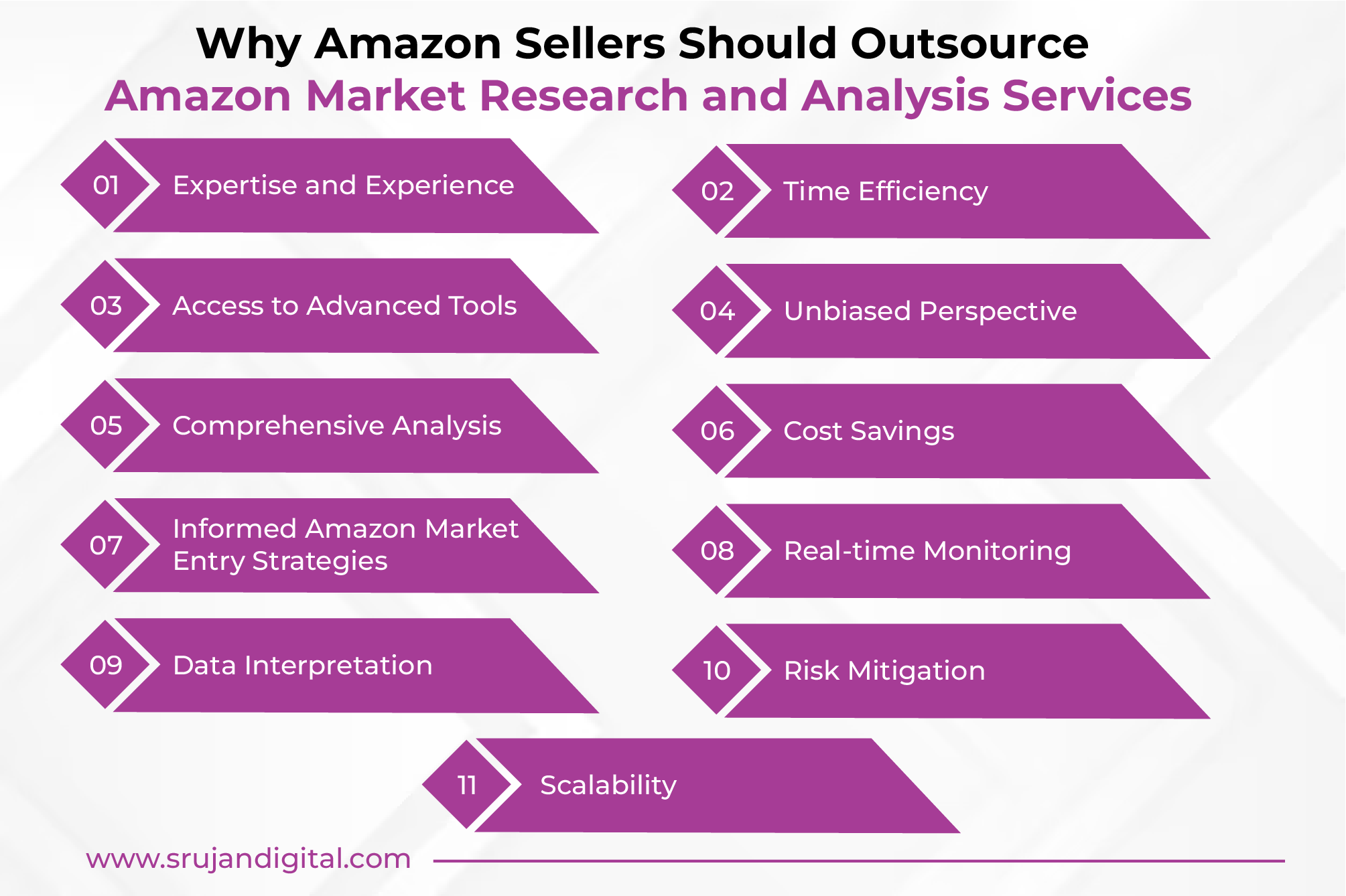 Why Amazon Sellers Should Outsource
Amazon Market Research and Analysis Services

01 Expertise and Experience

02 Time Efficiency

03 Access to Advanced Tools

04 Unbiased Perspective

05 Comprehensive Analysis

06 Cost Savings

07 Informed Amazon Market Entry Strategies

08 Real-time Monitoring

09 Data Interpretation

10 Risk Mitigation

11 Scalability

www.srujandigital.com